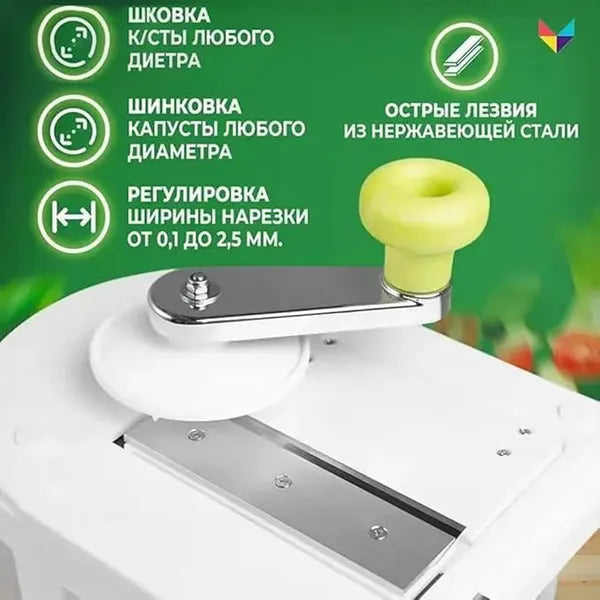 ШКОВКА
К/СТЫ ЛЮБОГО
ДИЕТРА

ШИНКОВКА
КАПУСТЫ ЛЮБОГО
ДИАМЕТРА

РЕГУЛИРОВКА
ШИРИНЫ НАРЕЗКИ
ОТ 0,1 ДО 2,5 ММ.

ОСТРЫЕ ЛЕЗВИЯ
ИЗ НЕРЖАВЕЮЩЕЙ СТАЛИ